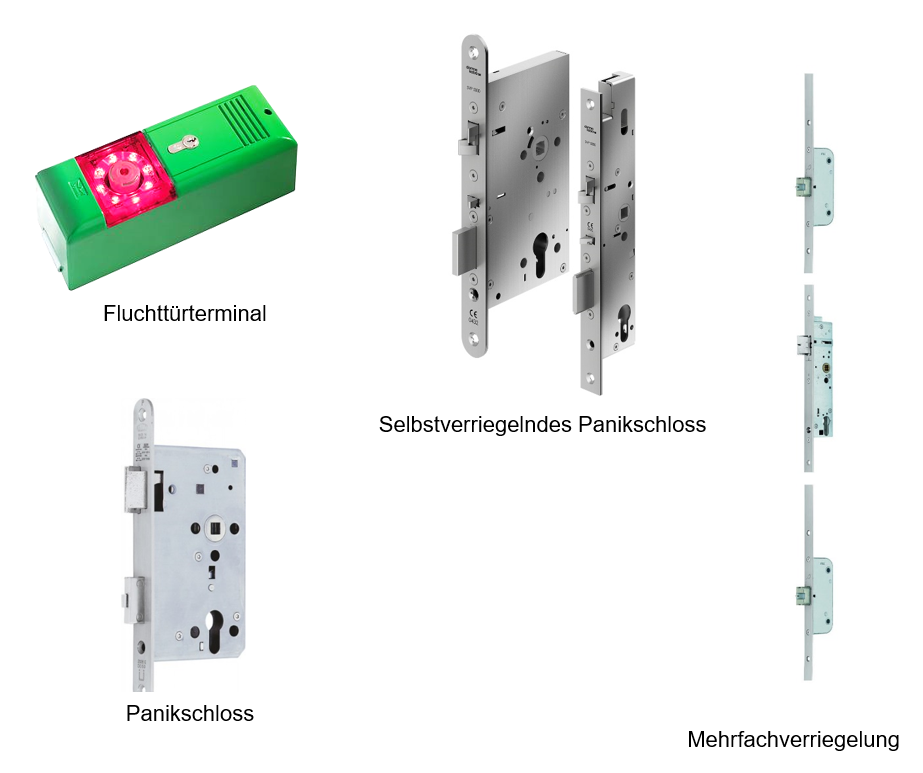 Fluchttürterminal

Selbstverriegelndes Panikschloss

Panikschloss

Mehrfachverriegelung